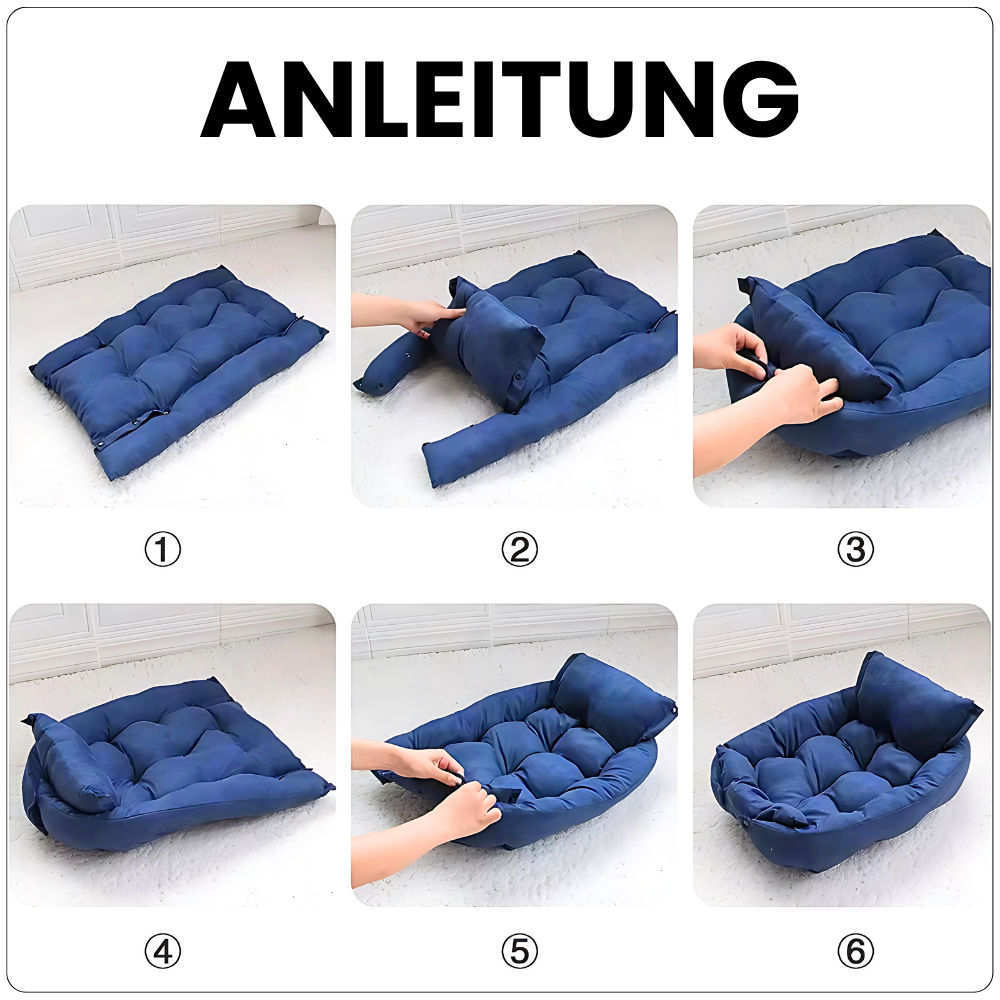 ANLEITUNG

①

②

③

④

⑤

⑥